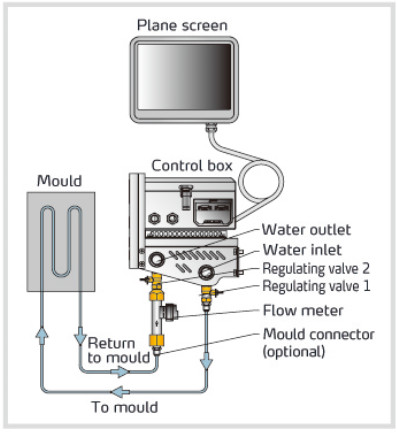 Plane screen

Control box

Mould

Water outlet

Water inlet

Regulating valve 2

Regulating valve 1

Flow meter

Mould connector (optional)

Return to mould

To mould