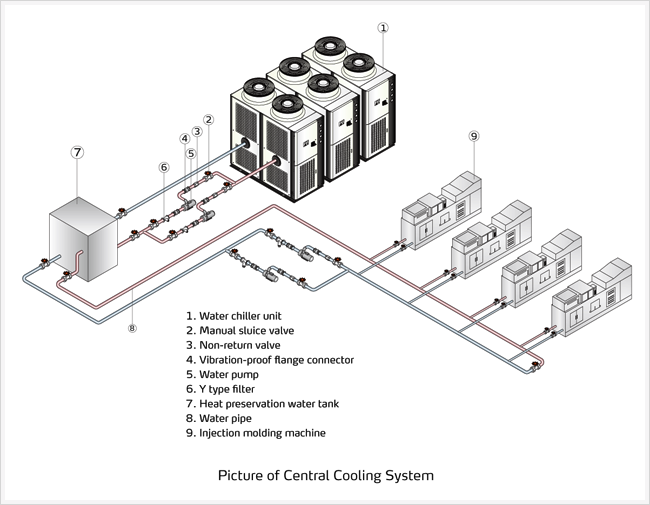 1
2
3
4
5
6
7
9
8

1. Water chiller unit
2. Manual sluice valve
3. Non-return valve
4. Vibration-proof flange connector
5. Water pump
6. Y type filter
7. Heat preservation water tank
8. Water pipe
9. Injection molding machine

Picture of Central Cooling System