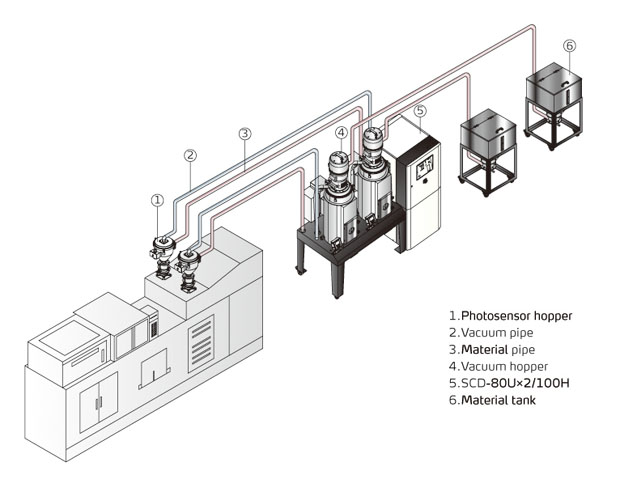 6
5
4
3
2
1

1.Photosensor hopper
2.Vacuum pipe
3.Material pipe
4.Vacuum hopper
5.SCD-80U×2/100H
6.Material tank