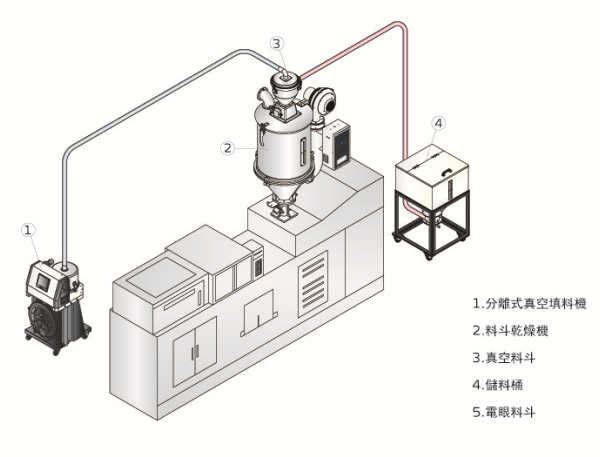 3

2

4

1

1.分離式真空填料機

2.料斗乾燥機

3.真空料斗

4.儲料桶

5.電眼料斗