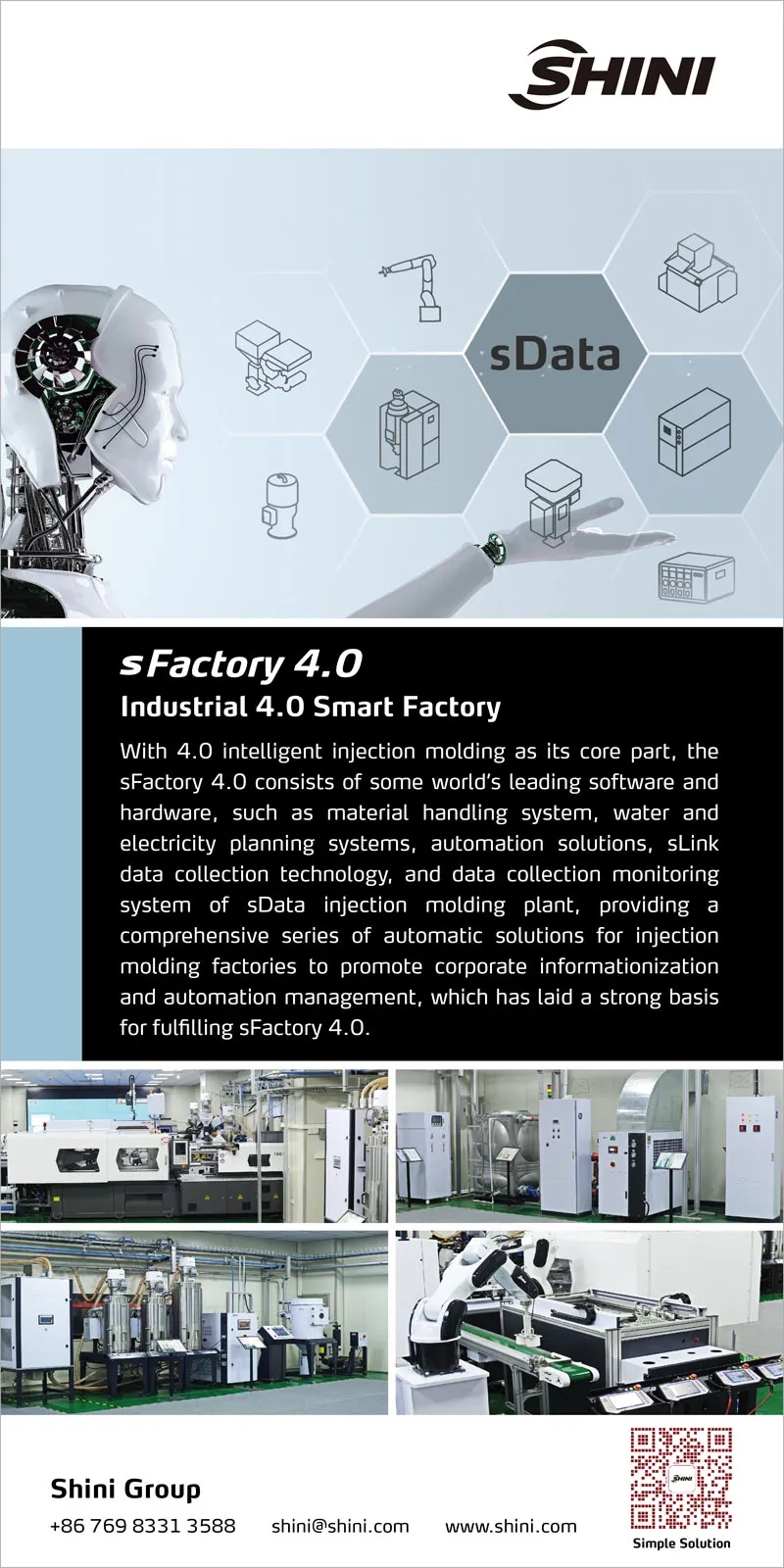 SHINI

sData

sFactory 4.0
Industrial 4.0 Smart Factory

With 4.0 intelligent injection molding as its core part, the sFactory 4.0 consists of some world's leading software and hardware, such as material handling system, water and electricity planning systems, automation solutions, sLink data collection technology, and data collection monitoring system of sData injection molding plant, providing a comprehensive series of automatic solutions for injection molding factories to promote corporate informationization and automation management, which has laid a strong basis for fulfilling sFactory 4.0.

Shini Group
+86 769 8331 3588 shini@shini.com www.shini.com

SHINI
Simple Solution