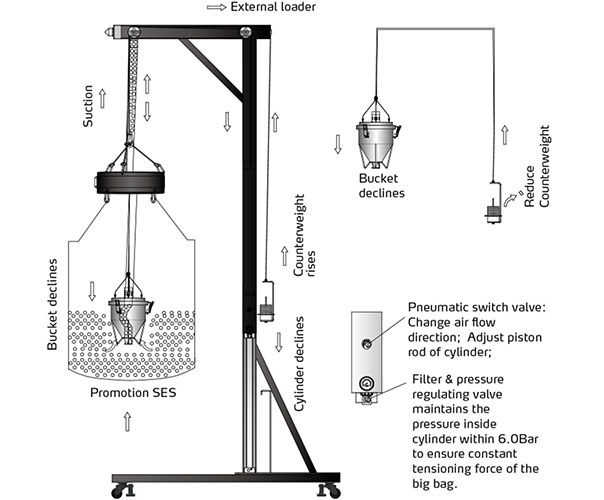 External loader

Suction

Bucket declines

Promotion SES

Counterweight rises

Cylinder declines

Bucket declines

Reduce Counterweight

Pneumatic switch valve: Change air flow direction; Adjust piston rod of cylinder;

Filter & pressure regulating valve maintains the pressure inside cylinder within 6.0Bar to ensure constant tensioning force of the big bag.